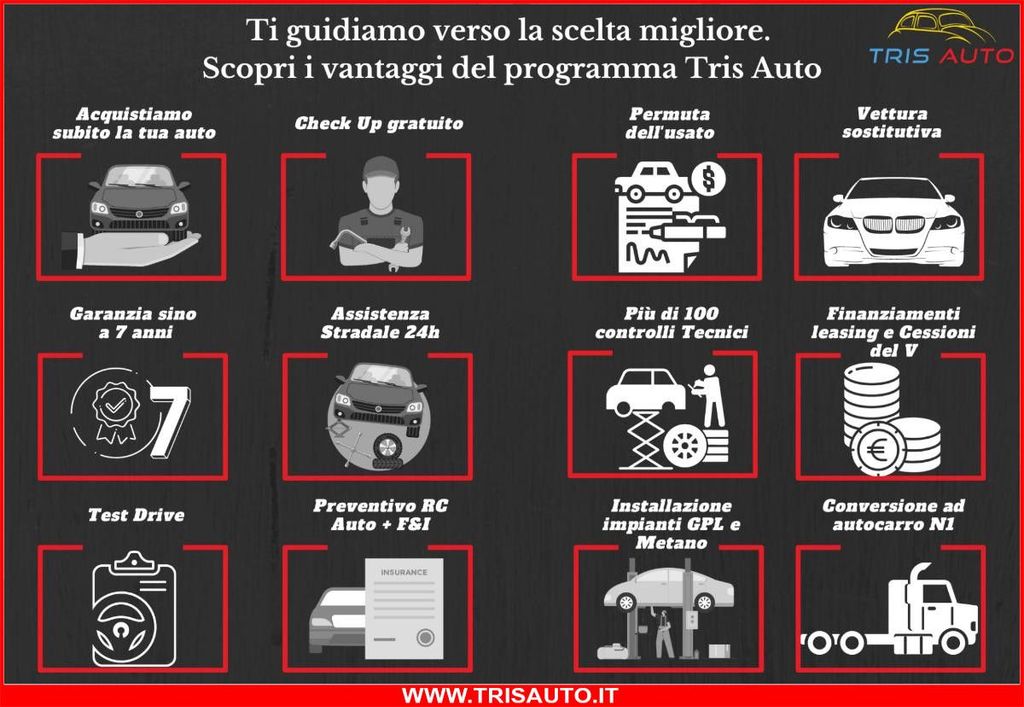 Ti guidiamo verso la scelta migliore.
Scopri i vantaggi del programma Tris Auto

TRIS AUTO

Acquistiamo subito la tua auto

Check Up gratuito

Permuta dell'usato

Vettura sostitutiva

Garanzia sino a 7 anni

7

Assistenza Stradale 24h

Più di 100 controlli Tecnici

Finanziamenti leasing e Cessioni del V

Test Drive

Preventivo RC Auto + F&I

INSURANCE

Installazione impianti GPL e Metano

Conversione ad autocarro N1

WWW.TRISAUTO.IT